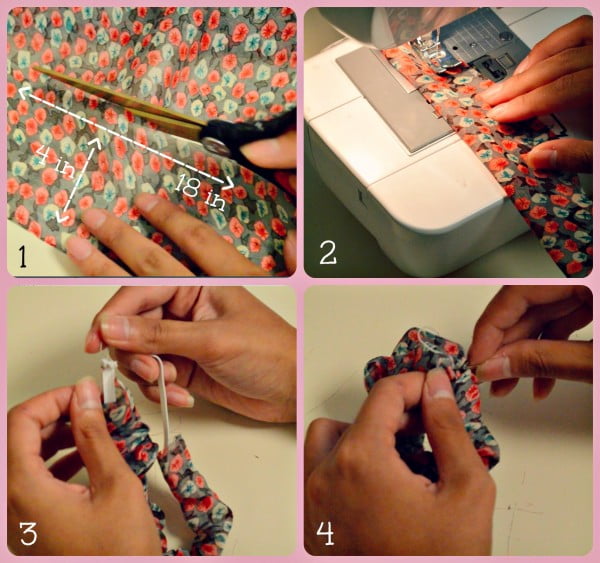 4 in
18 in
1
2
3
4